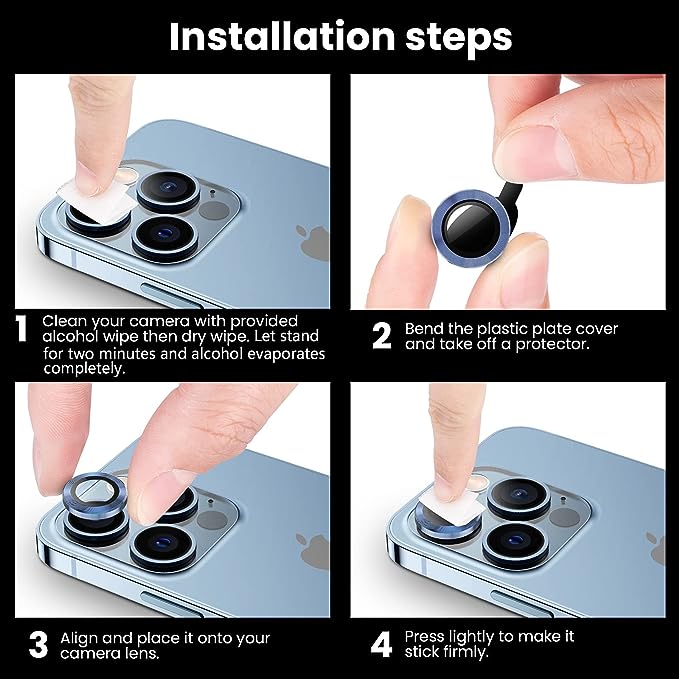 Installation steps

1 Clean your camera with provided alcohol wipe then dry wipe. Let stand for two minutes and alcohol evaporates completely.

2 Bend the plastic plate cover and take off a protector.

3 Align and place it onto your camera lens.

4 Press lightly to make it stick firmly.